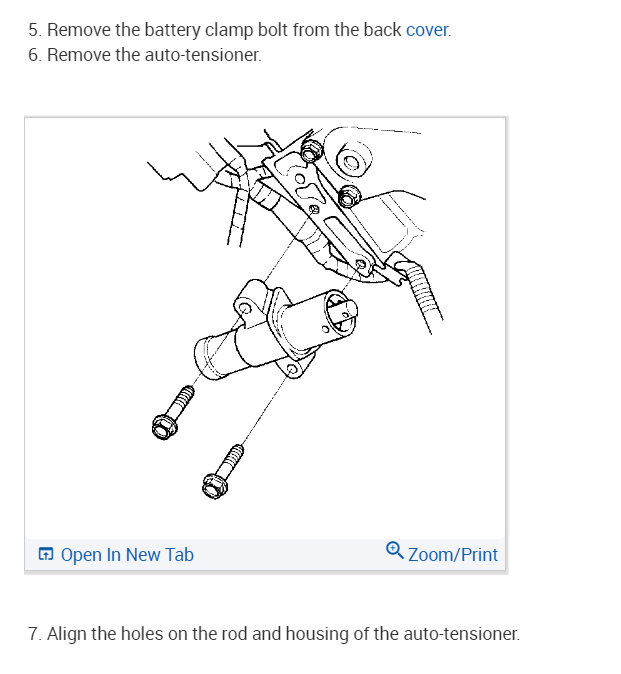 5. Remove the battery clamp bolt from the back cover.
6. Remove the auto-tensioner.

Open In New Tab

Zoom/Print

7. Align the holes on the rod and housing of the auto-tensioner.