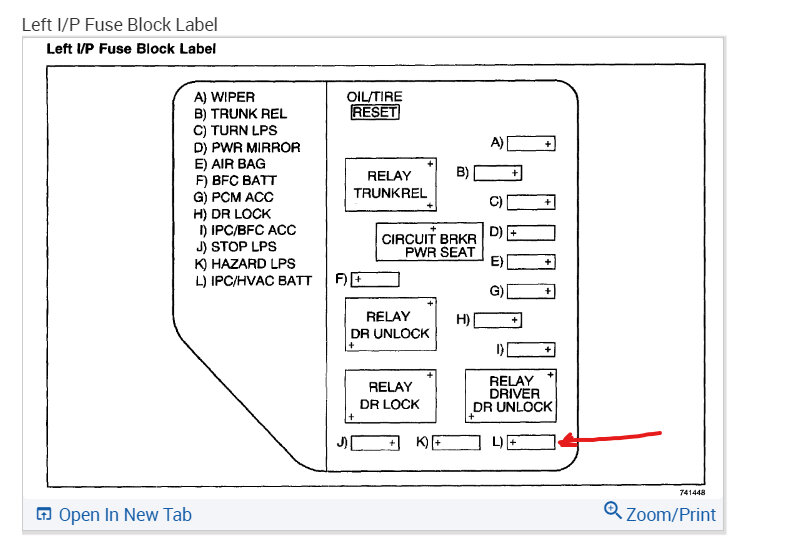 Left I/P Fuse Block Label

Left I/P Fuse Block Label

A) WIPER
B) TRUNK REL
C) TURN LPS
D) PWR MIRROR
E) AIR BAG
F) BFC BATT
G) PCM ACC
H) DR LOCK
I) IPC/BFC ACC
J) STOP LPS
K) HAZARD LPS
L) IPC/HVAC BATT

OIL/TIRE
RESET

A) +

RELAY
TRUNKREL

B) +

C) +

CIRCUIT BRKR
PWR SEAT

D) +

E) +

F) +

G) +

RELAY
DR UNLOCK

H) +

I) +

RELAY
DR LOCK

RELAY
DRIVER
DR UNLOCK

J) +

K) +

L) +

741448

Open In New Tab

Zoom/Print