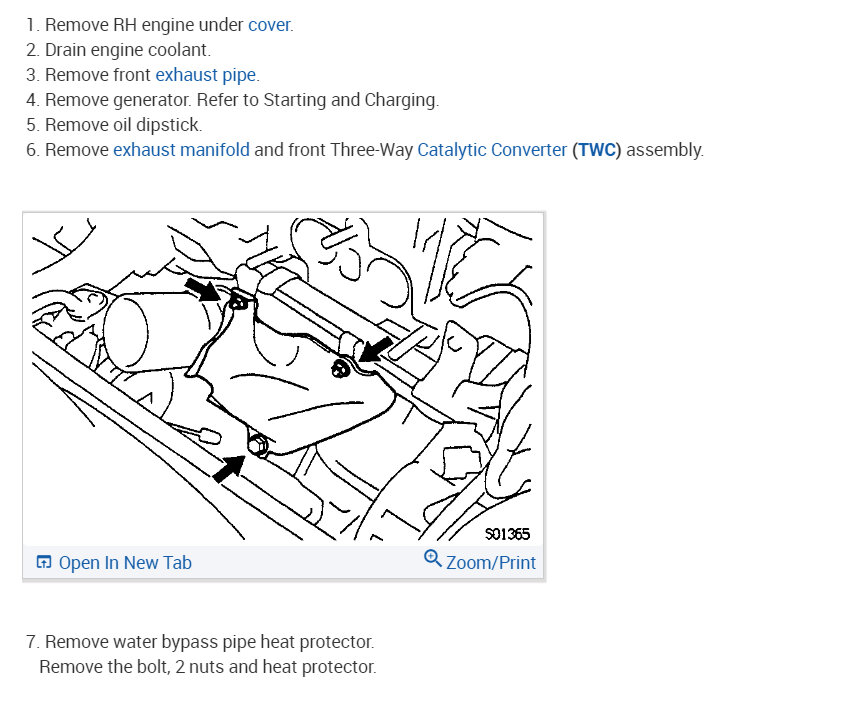 1. Remove RH engine under cover.
2. Drain engine coolant.
3. Remove front exhaust pipe.
4. Remove generator. Refer to Starting and Charging.
5. Remove oil dipstick.
6. Remove exhaust manifold and front Three-Way Catalytic Converter (TWC) assembly.

S01365

Open In New Tab

Zoom/Print

7. Remove water bypass pipe heat protector.
Remove the bolt, 2 nuts and heat protector.