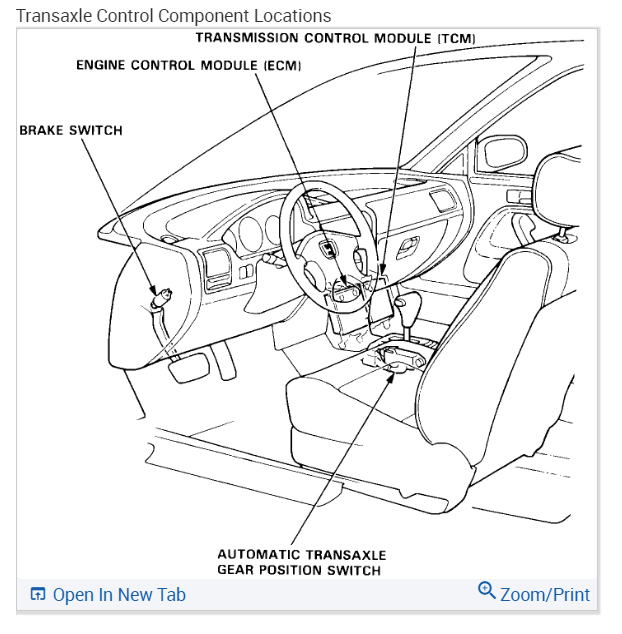 Transaxle Control Component Locations

TRANSMISSION CONTROL MODULE (TCM)

ENGINE CONTROL MODULE (ECM)

BRAKE SWITCH

AUTOMATIC TRANSAXLE GEAR POSITION SWITCH

Open In New Tab

Zoom/Print