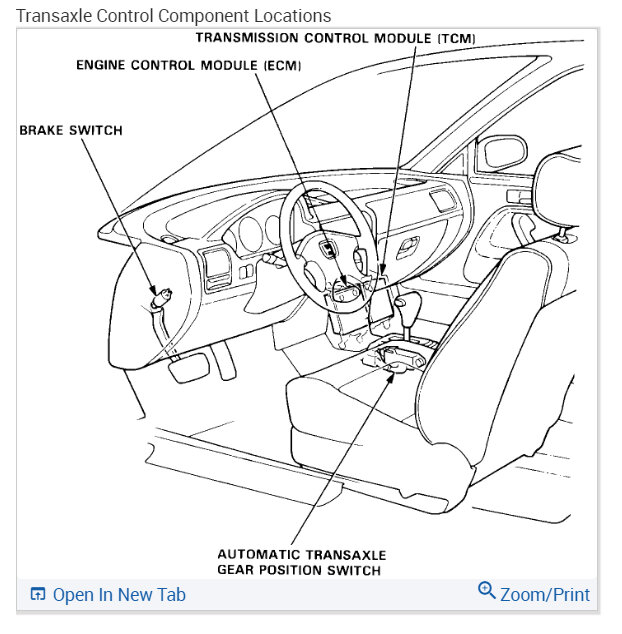 Transaxle Control Component Locations

TRANSMISSION CONTROL MODULE (TCM)

ENGINE CONTROL MODULE (ECM)

BRAKE SWITCH

AUTOMATIC TRANSAXLE GEAR POSITION SWITCH

Open In New Tab

Zoom/Print