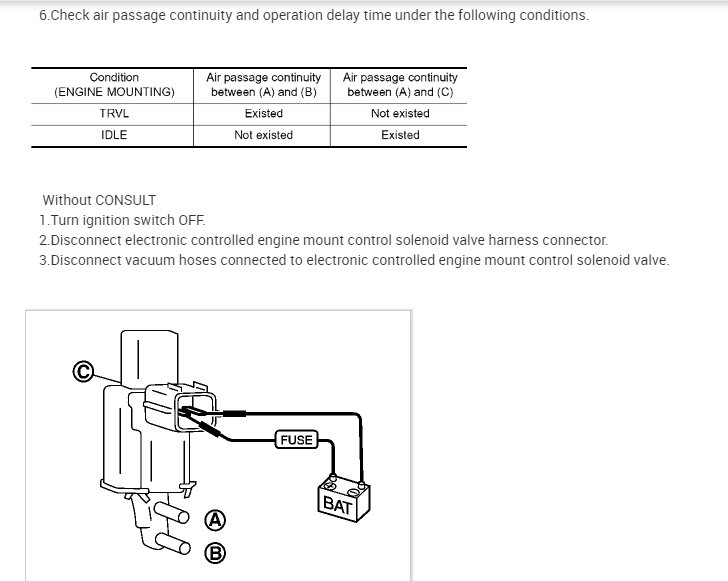 6.Check air passage continuity and operation delay time under the following conditions.

| Condition (ENGINE MOUNTING) | Air passage continuity between (A) and (B) | Air passage continuity between (A) and (C) |
|---|---|---|
| TRVL | Existed | Not existed |
| IDLE | Not existed | Existed |

Without CONSULT
1.Turn ignition switch OFF.
2.Disconnect electronic controlled engine mount control solenoid valve harness connector.
3.Disconnect vacuum hoses connected to electronic controlled engine mount control solenoid valve.

C
FUSE
BAT
A
B