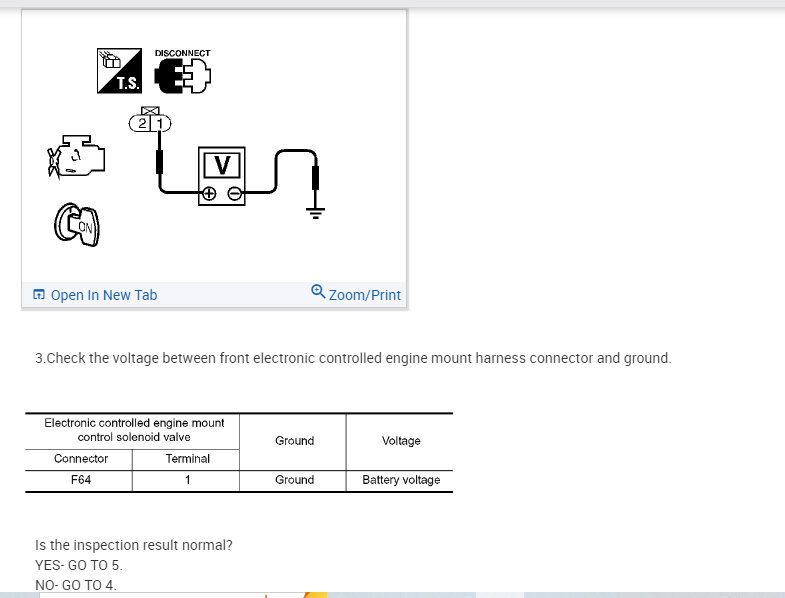 T.S.

DISCONNECT

2 1

V

ON

Open In New Tab

Zoom/Print

3.Check the voltage between front electronic controlled engine mount harness connector and ground.

| Electronic controlled engine mount control solenoid valve | | Ground | Voltage |
|---|---|---|---|
| Connector | Terminal | | |
| F64 | 1 | Ground | Battery voltage |

Is the inspection result normal?
YES- GO TO 5.
NO- GO TO 4.