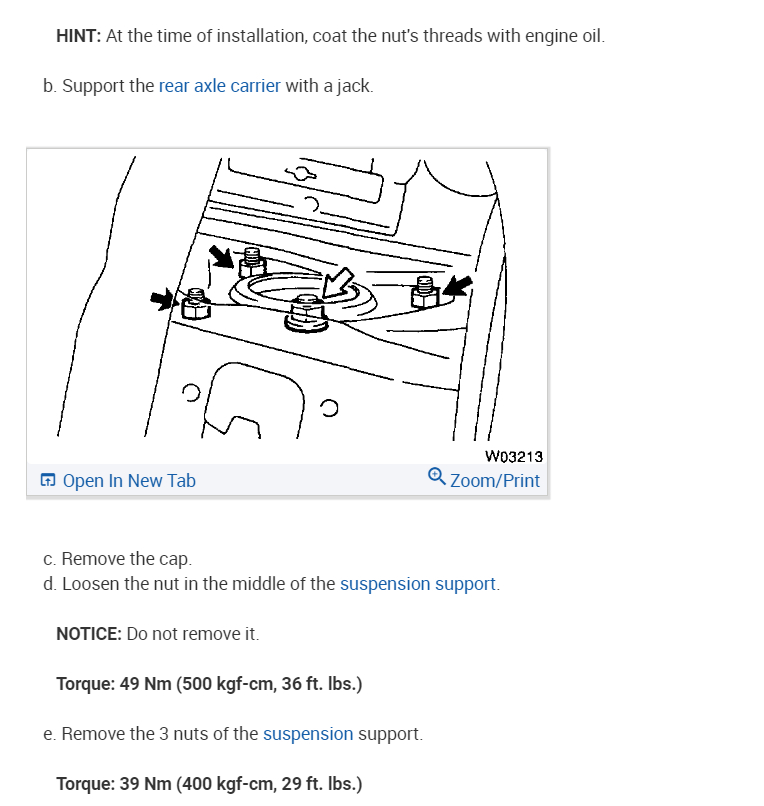 HINT: At the time of installation, coat the nut's threads with engine oil.

b. Support the rear axle carrier with a jack.

W03213

Open In New Tab

Zoom/Print

c. Remove the cap.
d. Loosen the nut in the middle of the suspension support.

NOTICE: Do not remove it.

Torque: 49 Nm (500 kgf-cm, 36 ft. lbs.)

e. Remove the 3 nuts of the suspension support.

Torque: 39 Nm (400 kgf-cm, 29 ft. lbs.)