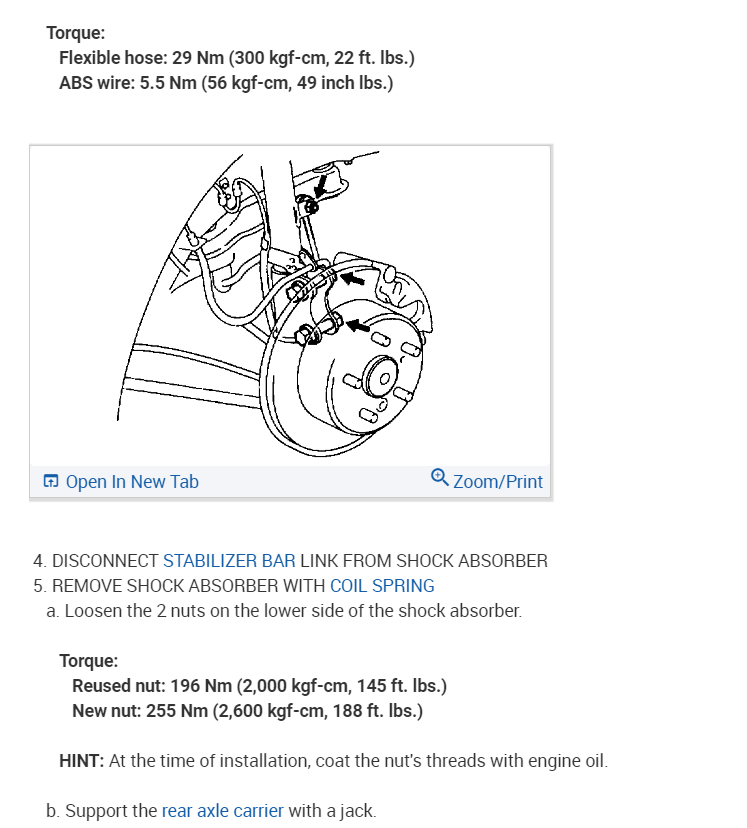 Torque:
Flexible hose: 29 Nm (300 kgf-cm, 22 ft. lbs.)
ABS wire: 5.5 Nm (56 kgf-cm, 49 inch lbs.)

Open In New Tab
Zoom/Print

4. DISCONNECT STABILIZER BAR LINK FROM SHOCK ABSORBER
5. REMOVE SHOCK ABSORBER WITH COIL SPRING
a. Loosen the 2 nuts on the lower side of the shock absorber.

Torque:
Reused nut: 196 Nm (2,000 kgf-cm, 145 ft. lbs.)
New nut: 255 Nm (2,600 kgf-cm, 188 ft. lbs.)

HINT: At the time of installation, coat the nut's threads with engine oil.

b. Support the rear axle carrier with a jack.