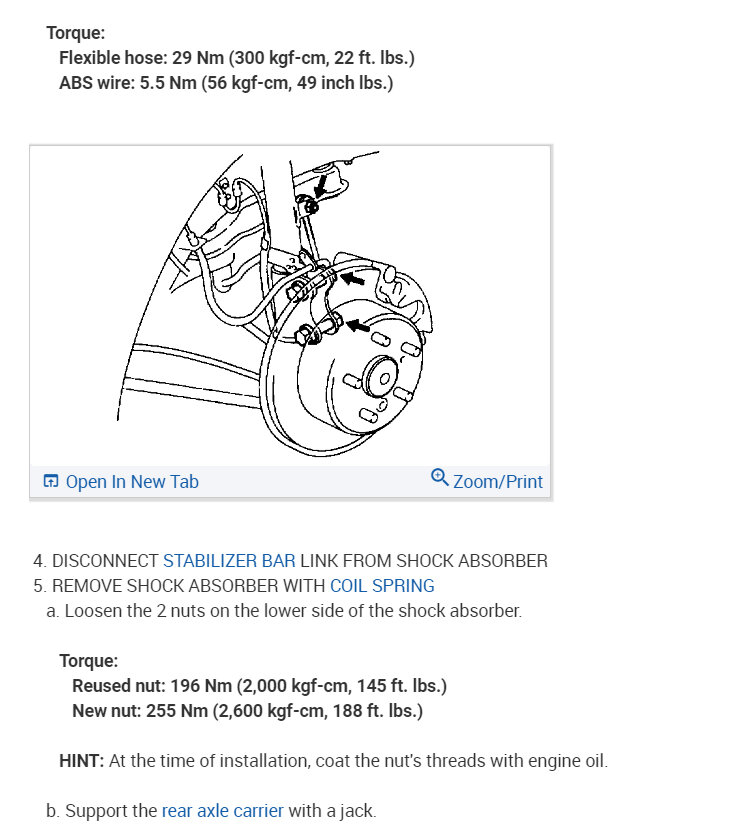 Torque:
Flexible hose: 29 Nm (300 kgf-cm, 22 ft. lbs.)
ABS wire: 5.5 Nm (56 kgf-cm, 49 inch lbs.)

Open In New Tab
Zoom/Print

4. DISCONNECT STABILIZER BAR LINK FROM SHOCK ABSORBER
5. REMOVE SHOCK ABSORBER WITH COIL SPRING
a. Loosen the 2 nuts on the lower side of the shock absorber.

Torque:
Reused nut: 196 Nm (2,000 kgf-cm, 145 ft. lbs.)
New nut: 255 Nm (2,600 kgf-cm, 188 ft. lbs.)

HINT: At the time of installation, coat the nut's threads with engine oil.

b. Support the rear axle carrier with a jack.