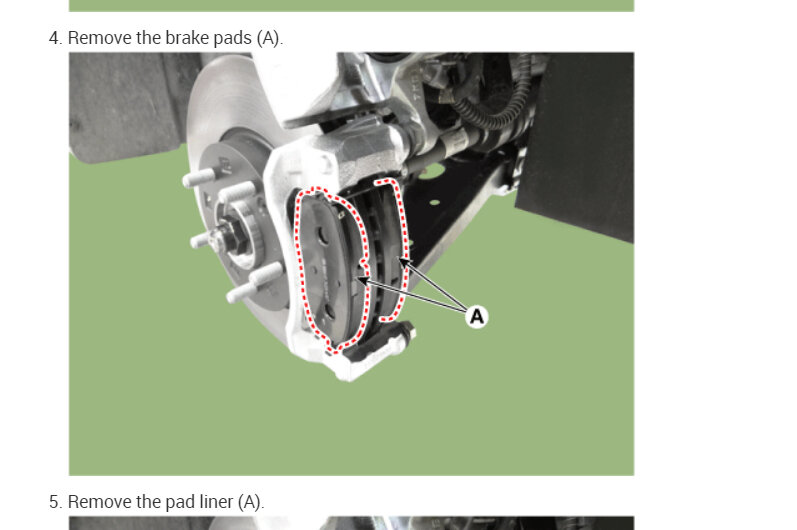 4. Remove the brake pads (A).

A

5. Remove the pad liner (A).