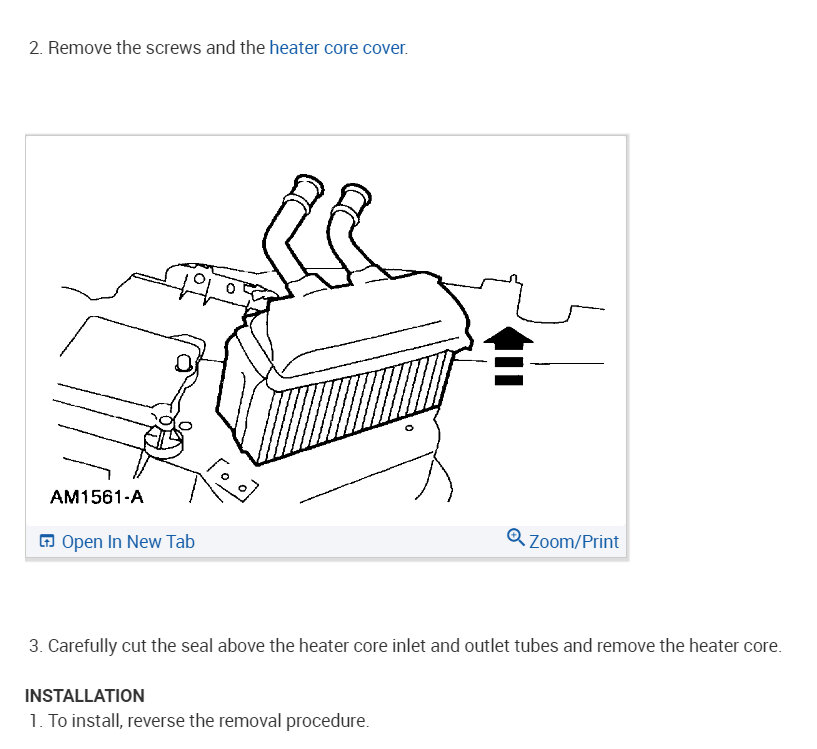 2. Remove the screws and the heater core cover.

AM1561-A

Open In New Tab

Zoom/Print

3. Carefully cut the seal above the heater core inlet and outlet tubes and remove the heater core.

INSTALLATION

1. To install, reverse the removal procedure.