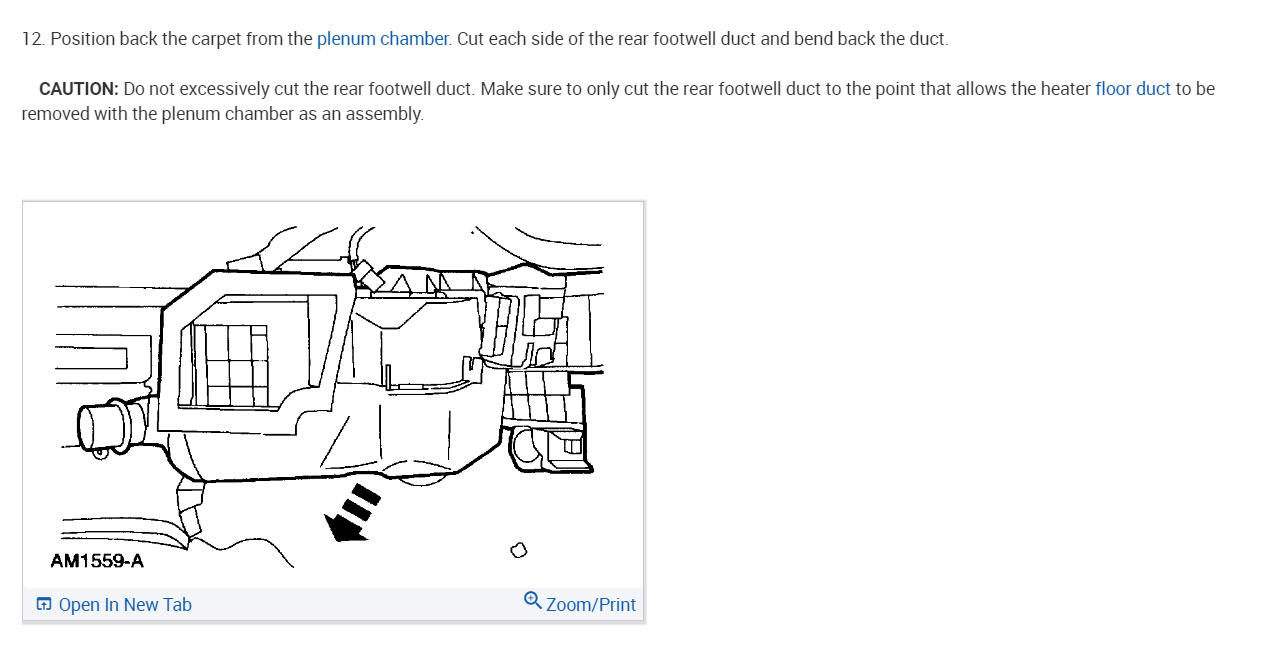 12. Position back the carpet from the plenum chamber. Cut each side of the rear footwell duct and bend back the duct.

CAUTION: Do not excessively cut the rear footwell duct. Make sure to only cut the rear footwell duct to the point that allows the heater floor duct to be removed with the plenum chamber as an assembly.

AM1559-A

Open In New Tab

Zoom/Print