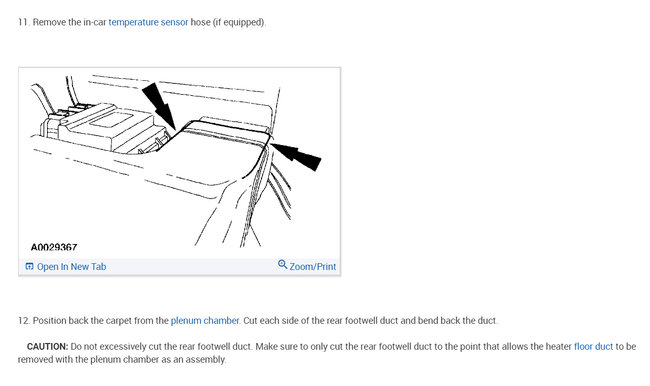 11. Remove the in-car temperature sensor hose (if equipped).

A0029367

Open In New Tab

Zoom/Print

12. Position back the carpet from the plenum chamber. Cut each side of the rear footwell duct and bend back the duct.

CAUTION: Do not excessively cut the rear footwell duct. Make sure to only cut the rear footwell duct to the point that allows the heater floor duct to be removed with the plenum chamber as an assembly.