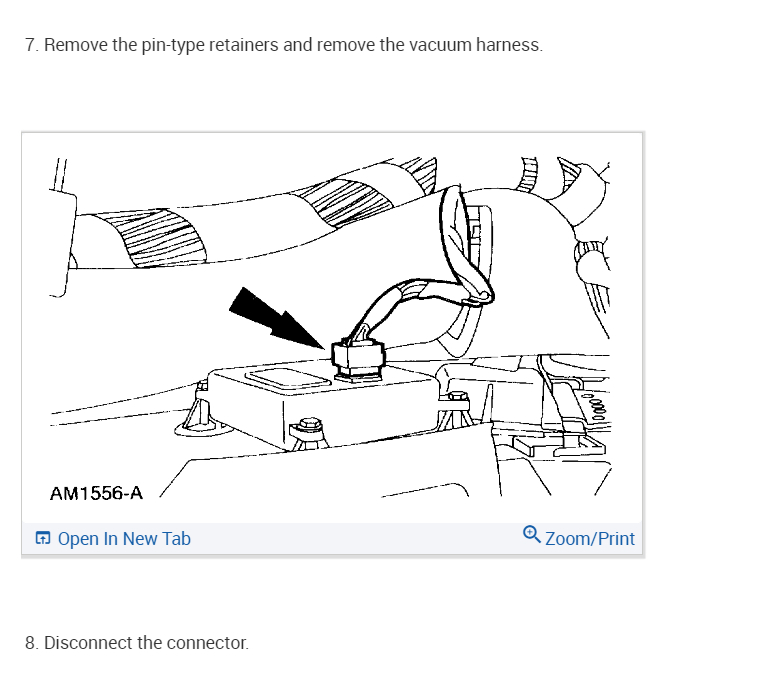 7. Remove the pin-type retainers and remove the vacuum harness.

AM1556-A

Open In New Tab

Zoom/Print

8. Disconnect the connector.