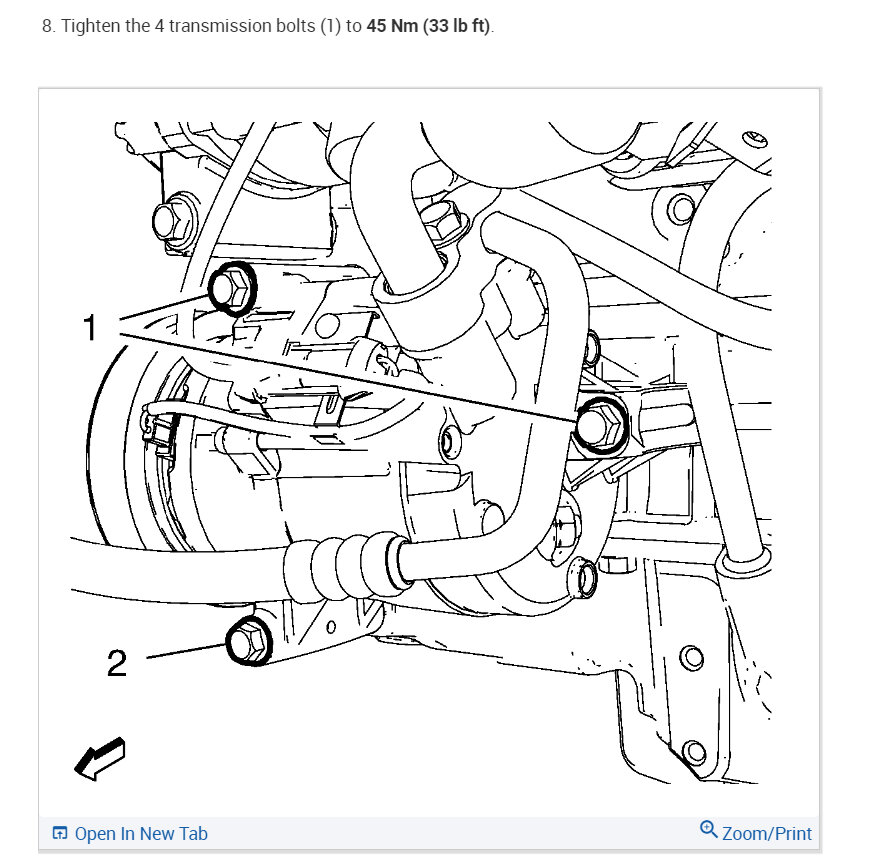 8. Tighten the 4 transmission bolts (1) to 45 Nm (33 lb ft).

1

2

Open In New Tab

Zoom/Print