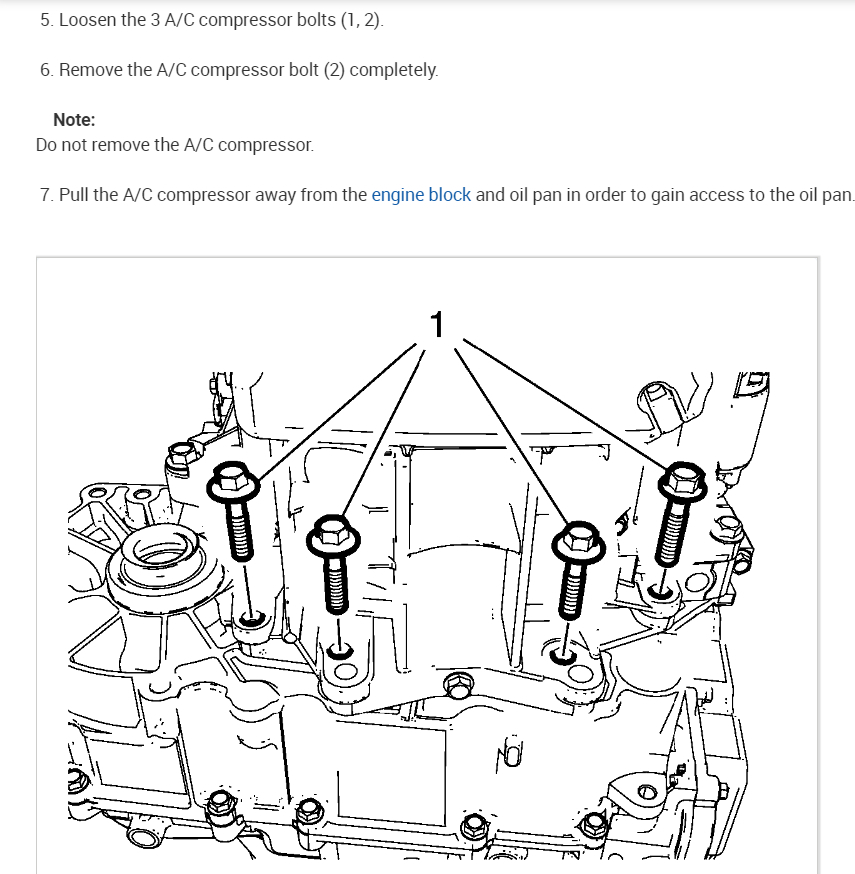 5. Loosen the 3 A/C compressor bolts (1, 2).

6. Remove the A/C compressor bolt (2) completely.

Note:
Do not remove the A/C compressor.

7. Pull the A/C compressor away from the engine block and oil pan in order to gain access to the oil pan.

1