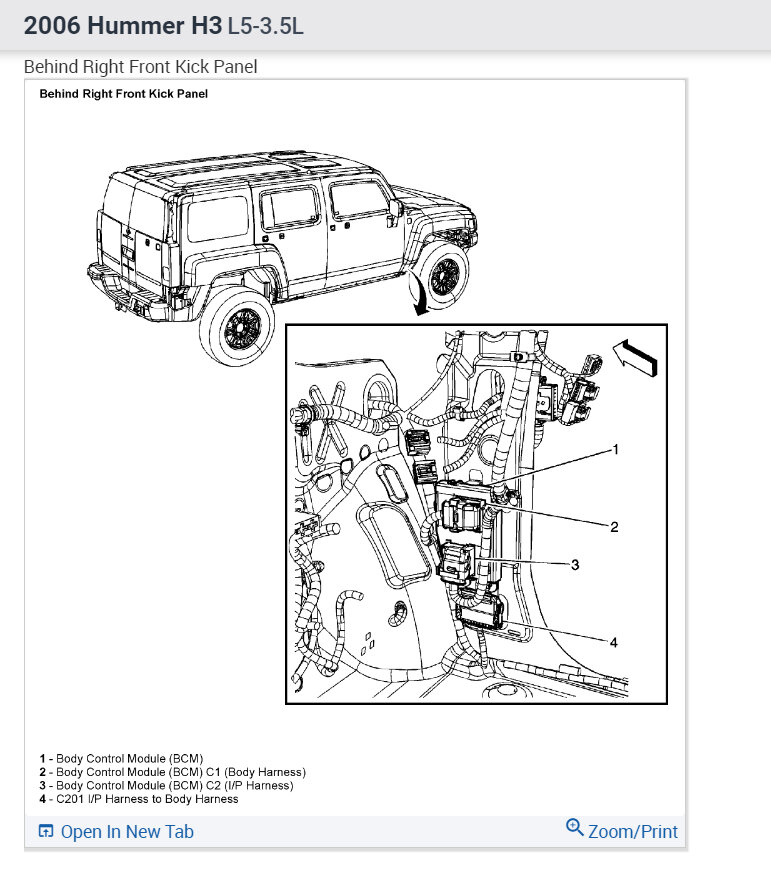 2006 Hummer H3 L5-3.5L

Behind Right Front Kick Panel

Behind Right Front Kick Panel

1

2

3

4

1 - Body Control Module (BCM)
2 - Body Control Module (BCM) C1 (Body Harness)
3 - Body Control Module (BCM) C2 (I/P Harness)
4 - C201 I/P Harness to Body Harness

Open In New Tab

Zoom/Print