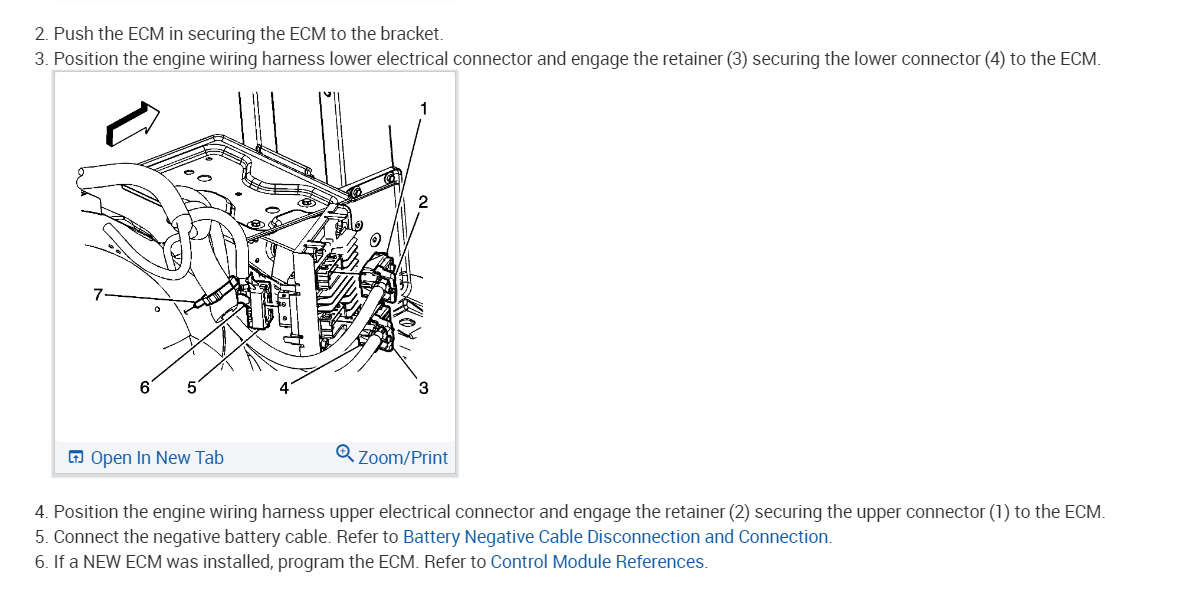 2. Push the ECM in securing the ECM to the bracket.
3. Position the engine wiring harness lower electrical connector and engage the retainer (3) securing the lower connector (4) to the ECM.

1
2
7
6
5
4
3

Open In New Tab
Zoom/Print

4. Position the engine wiring harness upper electrical connector and engage the retainer (2) securing the upper connector (1) to the ECM.
5. Connect the negative battery cable. Refer to Battery Negative Cable Disconnection and Connection.
6. If a NEW ECM was installed, program the ECM. Refer to Control Module References.