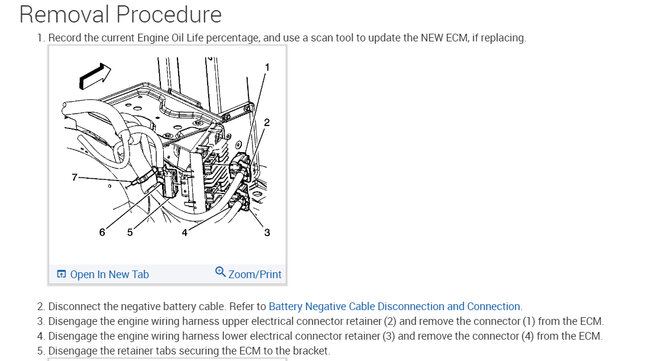 Removal Procedure

1. Record the current Engine Oil Life percentage, and use a scan tool to update the NEW ECM, if replacing.

1
2
7
6
5
4
3

Open In New Tab
Zoom/Print

2. Disconnect the negative battery cable. Refer to Battery Negative Cable Disconnection and Connection.
3. Disengage the engine wiring harness upper electrical connector retainer (2) and remove the connector (1) from the ECM.
4. Disengage the engine wiring harness lower electrical connector retainer (3) and remove the connector (4) from the ECM.
5. Disengage the retainer tabs securing the ECM to the bracket.