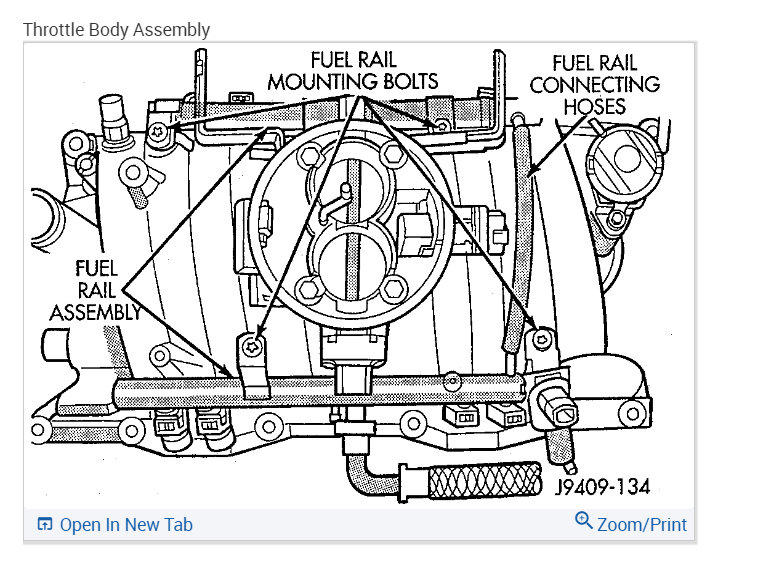 Throttle Body Assembly

FUEL RAIL MOUNTING BOLTS

FUEL RAIL CONNECTING HOSES

FUEL RAIL ASSEMBLY

J9409-134

Open In New Tab

Zoom/Print