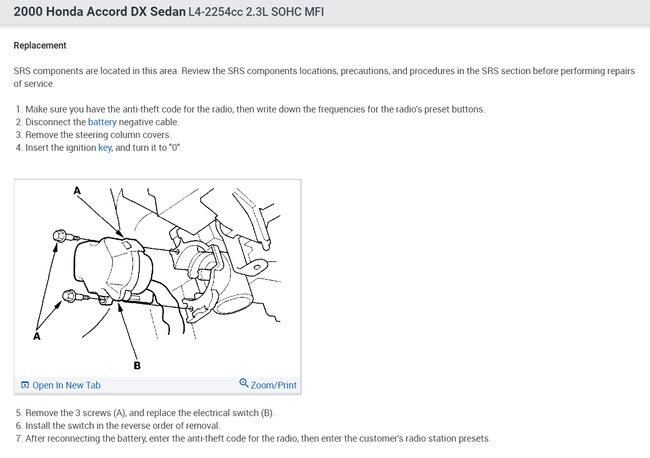 2000 Honda Accord DX Sedan L4-2254cc 2.3L SOHC MFI

Replacement

SRS components are located in this area. Review the SRS components locations, precautions, and procedures in the SRS section before performing repairs of service.

1. Make sure you have the anti-theft code for the radio, then write down the frequencies for the radio's preset buttons.
2. Disconnect the battery negative cable.
3. Remove the steering column covers.
4. Insert the ignition key, and turn it to "0".

A

A

B

Open In New Tab

Zoom/Print

5. Remove the 3 screws (A), and replace the electrical switch (B).
6. Install the switch in the reverse order of removal.
7. After reconnecting the battery, enter the anti-theft code for the radio, then enter the customer's radio station presets.