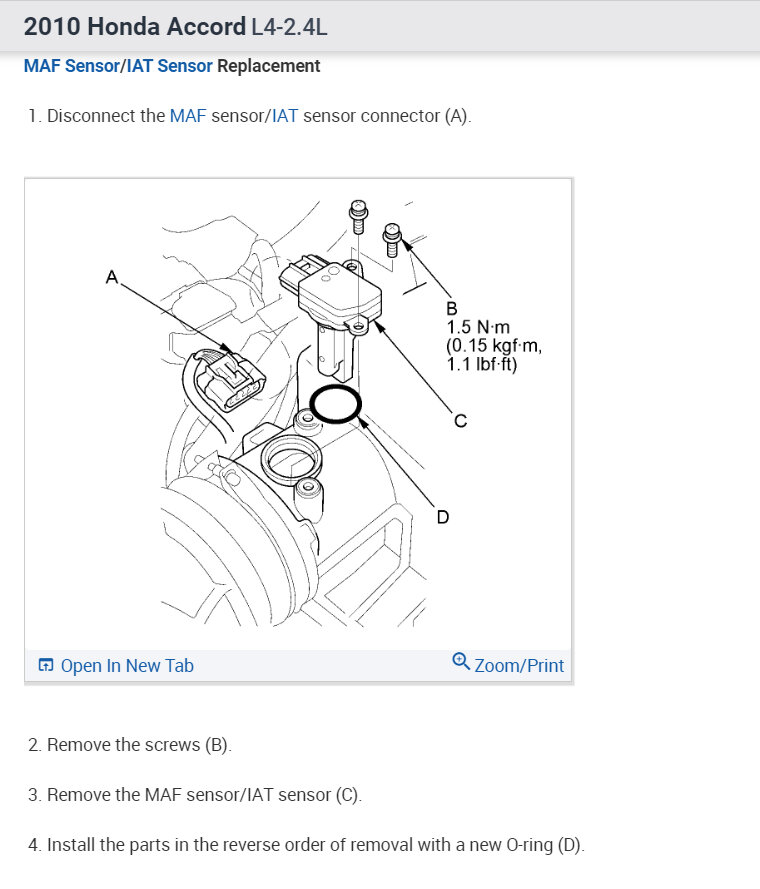 2010 Honda Accord L4-2.4L

MAF Sensor/IAT Sensor Replacement

1. Disconnect the MAF sensor/IAT sensor connector (A).

A

B
1.5 N·m
(0.15 kgf·m,
1.1 lbf·ft)

C

D

Open In New Tab

Zoom/Print

2. Remove the screws (B).

3. Remove the MAF sensor/IAT sensor (C).

4. Install the parts in the reverse order of removal with a new O-ring (D).