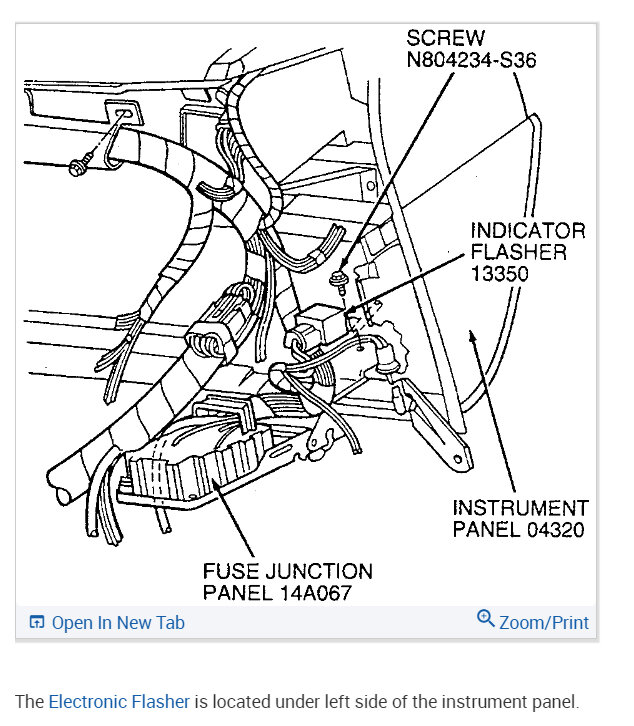 SCREW
N804234-S36

INDICATOR
FLASHER
13350

INSTRUMENT
PANEL 04320

FUSE JUNCTION
PANEL 14A067

Open In New Tab

Zoom/Print

The Electronic Flasher is located under left side of the instrument panel.