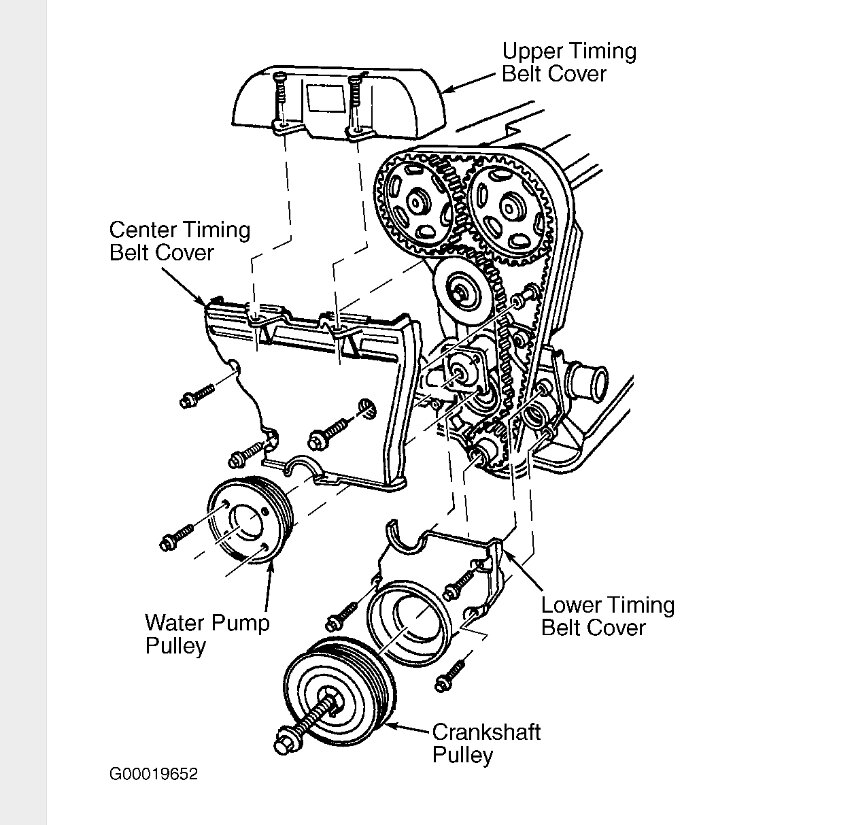 Upper Timing Belt Cover

Center Timing Belt Cover

Water Pump Pulley

Lower Timing Belt Cover

Crankshaft Pulley

G00019652