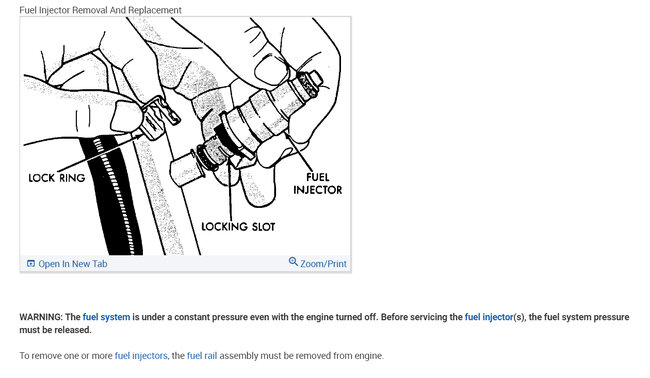 Fuel Injector Removal And Replacement

LOCK RING

FUEL INJECTOR

LOCKING SLOT

Open In New Tab

Zoom/Print

WARNING: The fuel system is under a constant pressure even with the engine turned off. Before servicing the fuel injector(s), the fuel system pressure must be released.

To remove one or more fuel injectors, the fuel rail assembly must be removed from engine.