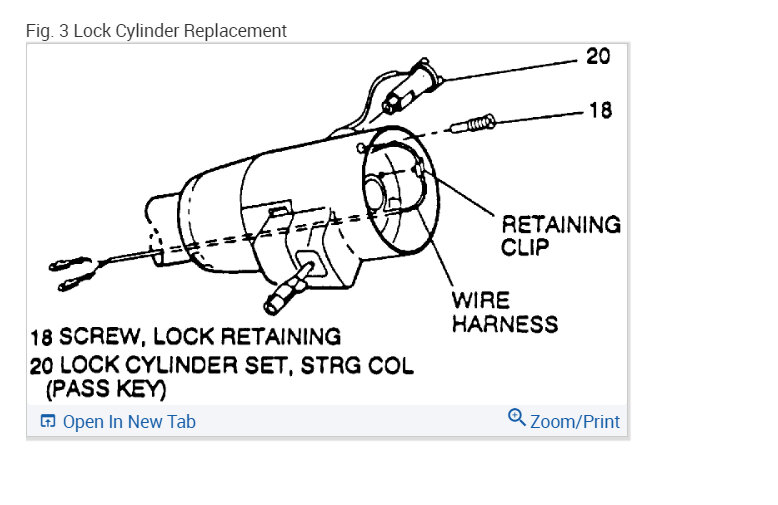 Fig. 3 Lock Cylinder Replacement

20

18

RETAINING CLIP

WIRE HARNESS

18 SCREW, LOCK RETAINING
20 LOCK CYLINDER SET, STRG COL (PASS KEY)

Open In New Tab

Zoom/Print