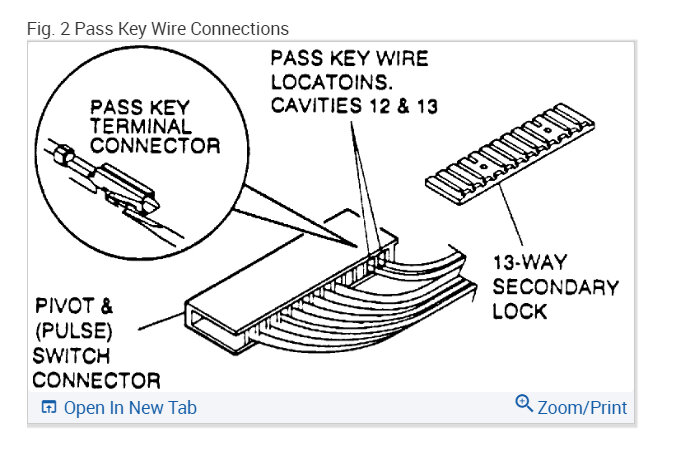 Fig. 2 Pass Key Wire Connections

PASS KEY TERMINAL CONNECTOR

PASS KEY WIRE LOCATOINS. CAVITIES 12 & 13

13-WAY SECONDARY LOCK

PIVOT & (PULSE) SWITCH CONNECTOR

Open In New Tab

Zoom/Print