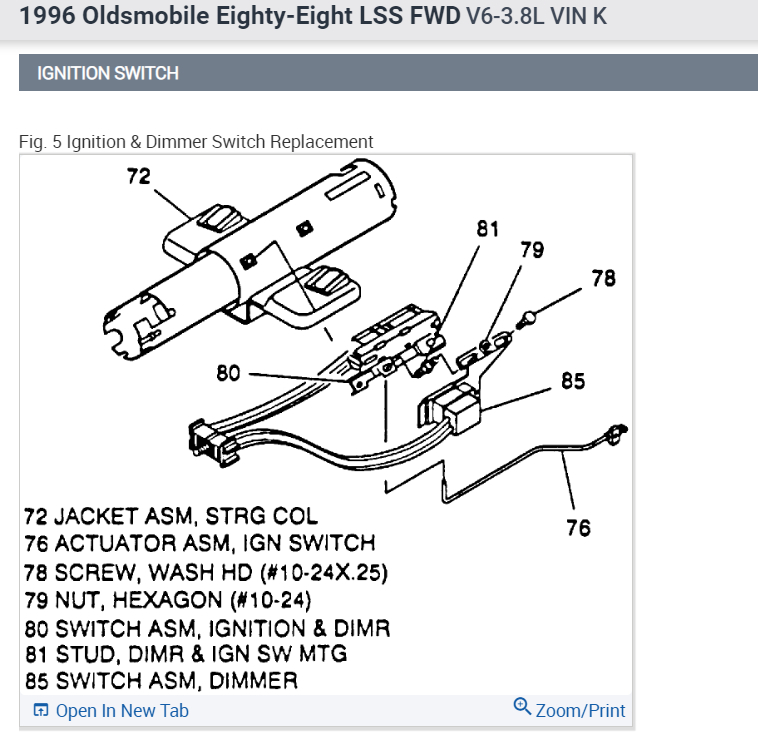 1996 Oldsmobile Eighty-Eight LSS FWD V6-3.8L VIN K

IGNITION SWITCH

Fig. 5 Ignition & Dimmer Switch Replacement

72

81

79

78

80

85

76

72 JACKET ASM, STRG COL
76 ACTUATOR ASM, IGN SWITCH
78 SCREW, WASH HD (#10-24X.25)
79 NUT, HEXAGON (#10-24)
80 SWITCH ASM, IGNITION & DIMR
81 STUD, DIMR & IGN SW MTG
85 SWITCH ASM, DIMMER

Open In New Tab

Zoom/Print