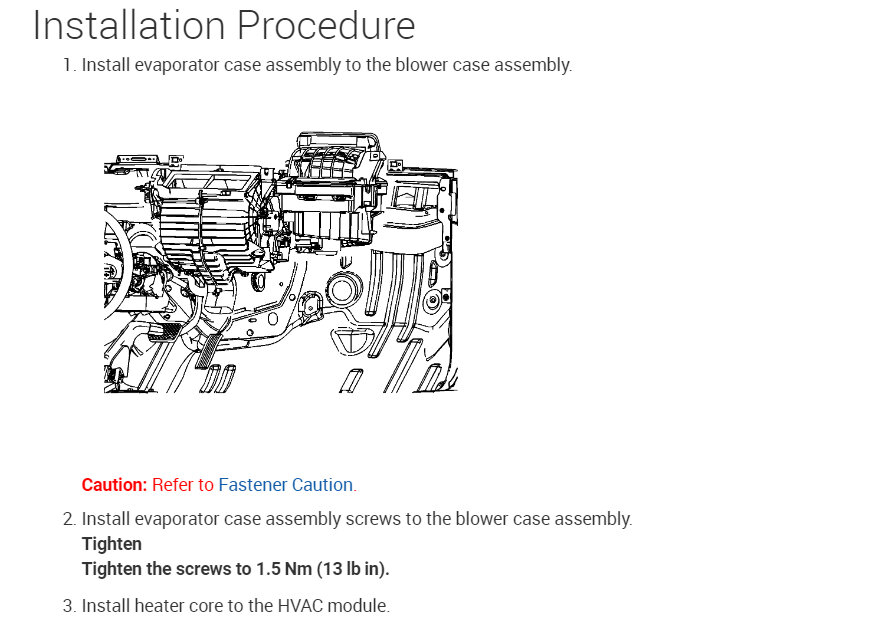 Installation Procedure

1. Install evaporator case assembly to the blower case assembly.

Caution: Refer to Fastener Caution.

2. Install evaporator case assembly screws to the blower case assembly.
Tighten
Tighten the screws to 1.5 Nm (13 lb in).

3. Install heater core to the HVAC module.