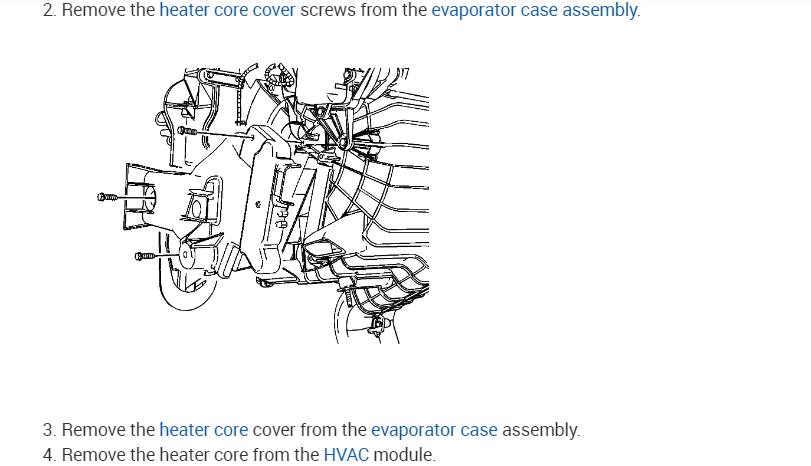 2. Remove the heater core cover screws from the evaporator case assembly.

3. Remove the heater core cover from the evaporator case assembly.
4. Remove the heater core from the HVAC module.