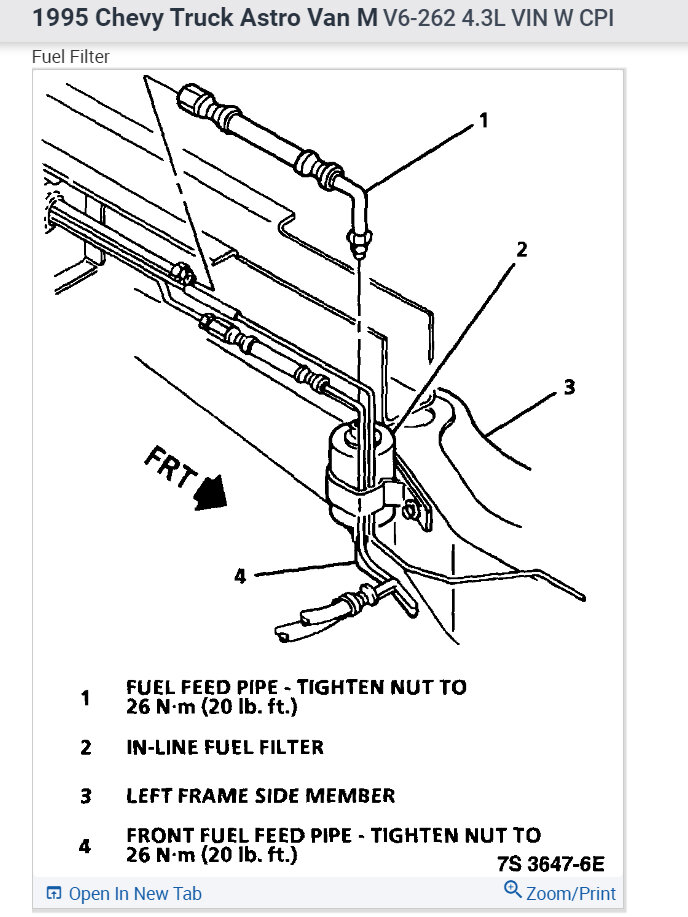 1995 Chevy Truck Astro Van M V6-262 4.3L VIN W CPI

Fuel Filter

1

2

3

FRT

4

1 FUEL FEED PIPE - TIGHTEN NUT TO 26 N·m (20 lb. ft.)

2 IN-LINE FUEL FILTER

3 LEFT FRAME SIDE MEMBER

4 FRONT FUEL FEED PIPE - TIGHTEN NUT TO 26 N·m (20 lb. ft.)

7S 3647-6E

Open In New Tab

Zoom/Print