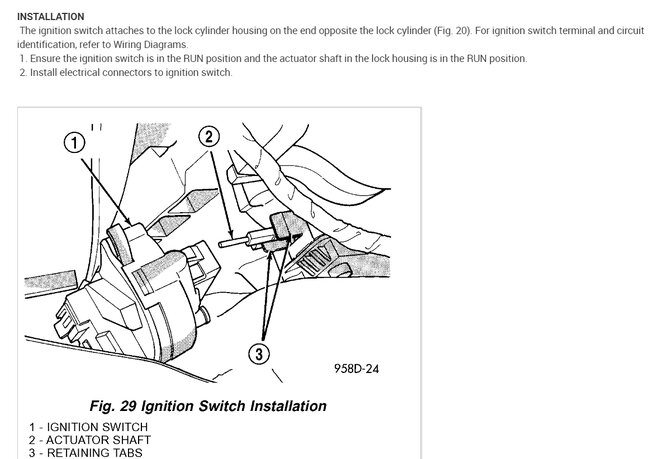 INSTALLATION

The ignition switch attaches to the lock cylinder housing on the end opposite the lock cylinder (Fig. 20). For ignition switch terminal and circuit identification, refer to Wiring Diagrams.

1. Ensure the ignition switch is in the RUN position and the actuator shaft in the lock housing is in the RUN position.

2. Install electrical connectors to ignition switch.

1

2

3

958D-24

Fig. 29 Ignition Switch Installation

1 - IGNITION SWITCH
2 - ACTUATOR SHAFT
3 - RETAINING TABS