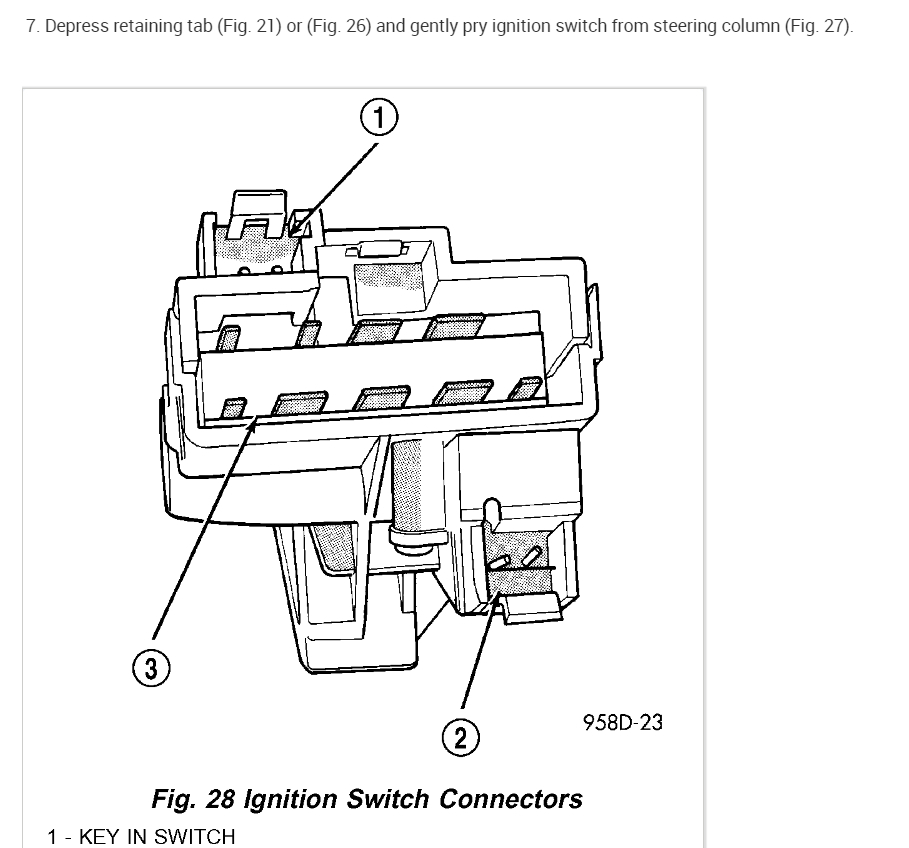 7. Depress retaining tab (Fig. 21) or (Fig. 26) and gently pry ignition switch from steering column (Fig. 27).

1

3

2

958D-23

Fig. 28 Ignition Switch Connectors

1 - KEY IN SWITCH