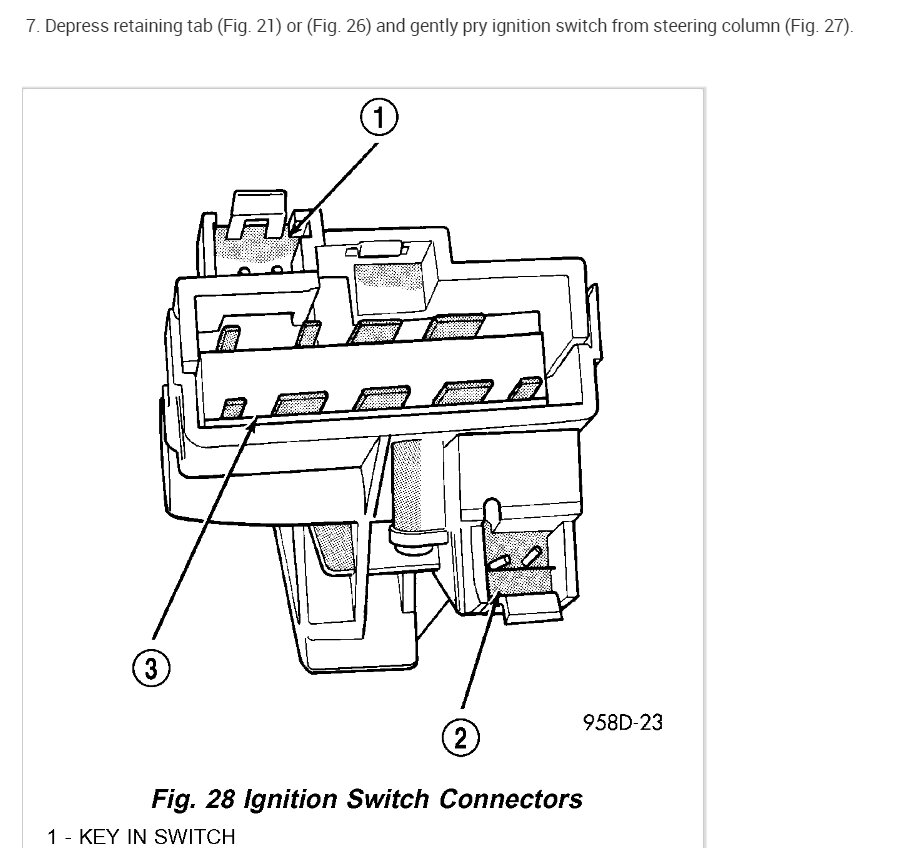 7. Depress retaining tab (Fig. 21) or (Fig. 26) and gently pry ignition switch from steering column (Fig. 27).

1

3

2

958D-23

Fig. 28 Ignition Switch Connectors

1 - KEY IN SWITCH