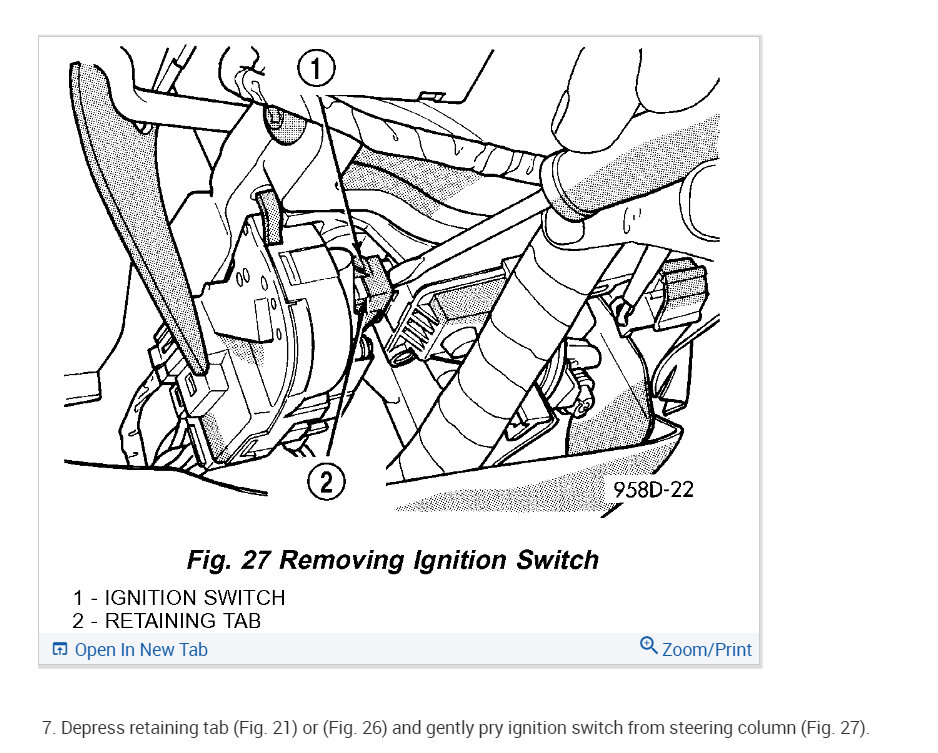 1

2

958D-22

Fig. 27 Removing Ignition Switch

1 - IGNITION SWITCH
2 - RETAINING TAB

Open In New Tab

Zoom/Print

7. Depress retaining tab (Fig. 21) or (Fig. 26) and gently pry ignition switch from steering column (Fig. 27).