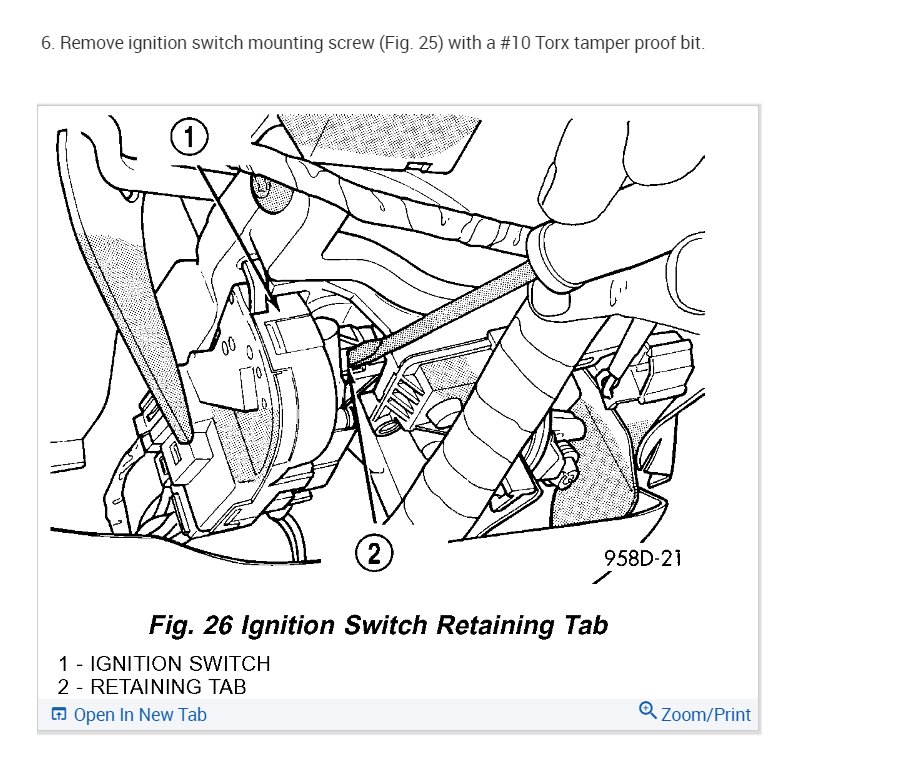 6. Remove ignition switch mounting screw (Fig. 25) with a #10 Torx tamper proof bit.

1

2

958D-21

Fig. 26 Ignition Switch Retaining Tab

1 - IGNITION SWITCH
2 - RETAINING TAB

Open In New Tab

Zoom/Print