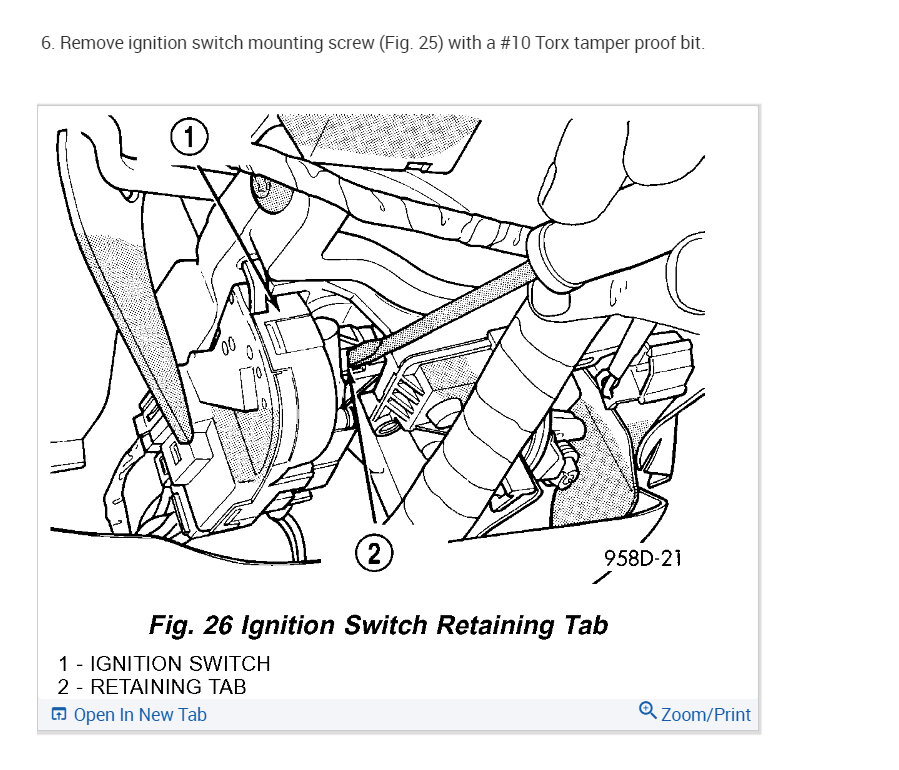 6. Remove ignition switch mounting screw (Fig. 25) with a #10 Torx tamper proof bit.

1

2

958D-21

Fig. 26 Ignition Switch Retaining Tab

1 - IGNITION SWITCH
2 - RETAINING TAB

Open In New Tab

Zoom/Print