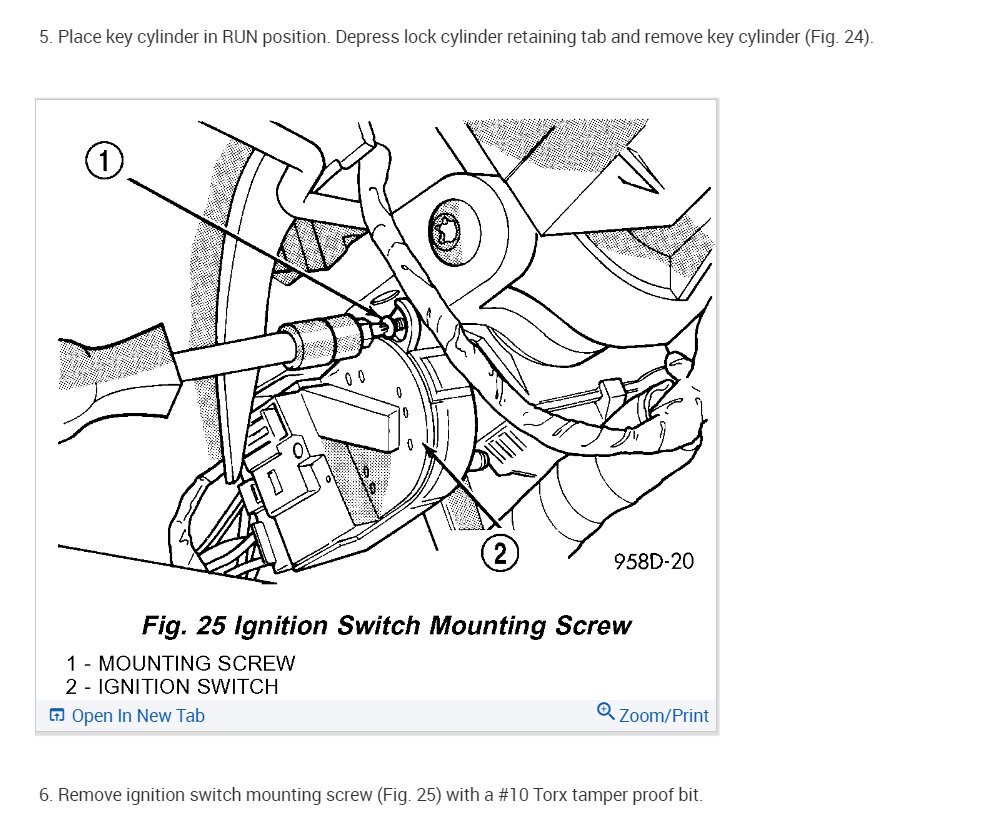 5. Place key cylinder in RUN position. Depress lock cylinder retaining tab and remove key cylinder (Fig. 24).

1

2

958D-20

Fig. 25 Ignition Switch Mounting Screw

1 - MOUNTING SCREW
2 - IGNITION SWITCH

Open In New Tab

Zoom/Print

6. Remove ignition switch mounting screw (Fig. 25) with a #10 Torx tamper proof bit.