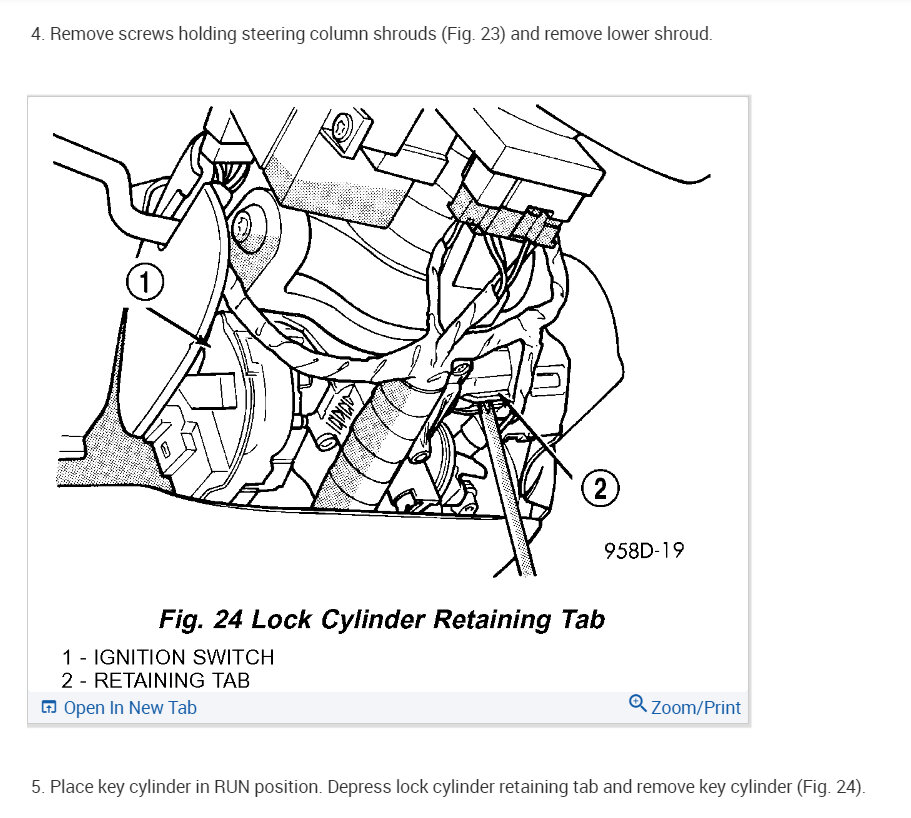 4. Remove screws holding steering column shrouds (Fig. 23) and remove lower shroud.

1

2

958D-19

Fig. 24 Lock Cylinder Retaining Tab

1 - IGNITION SWITCH
2 - RETAINING TAB

Open In New Tab

Zoom/Print

5. Place key cylinder in RUN position. Depress lock cylinder retaining tab and remove key cylinder (Fig. 24).