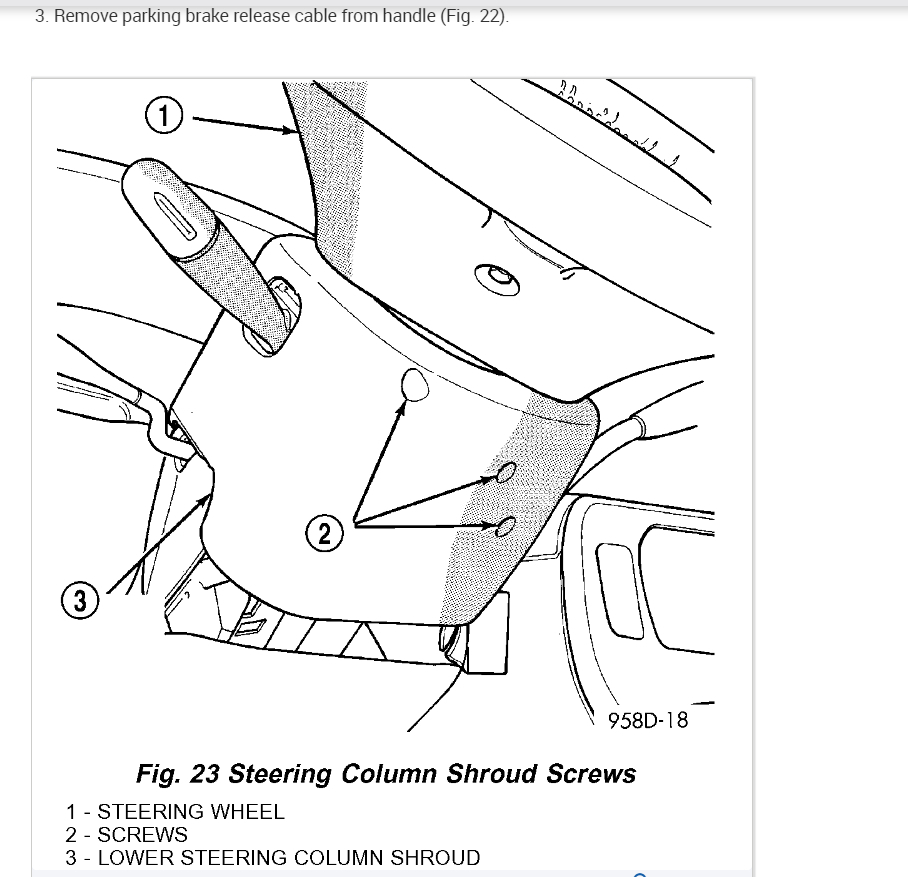 3. Remove parking brake release cable from handle (Fig. 22).

1

2

3

958D-18

Fig. 23 Steering Column Shroud Screws

1 - STEERING WHEEL
2 - SCREWS
3 - LOWER STEERING COLUMN SHROUD