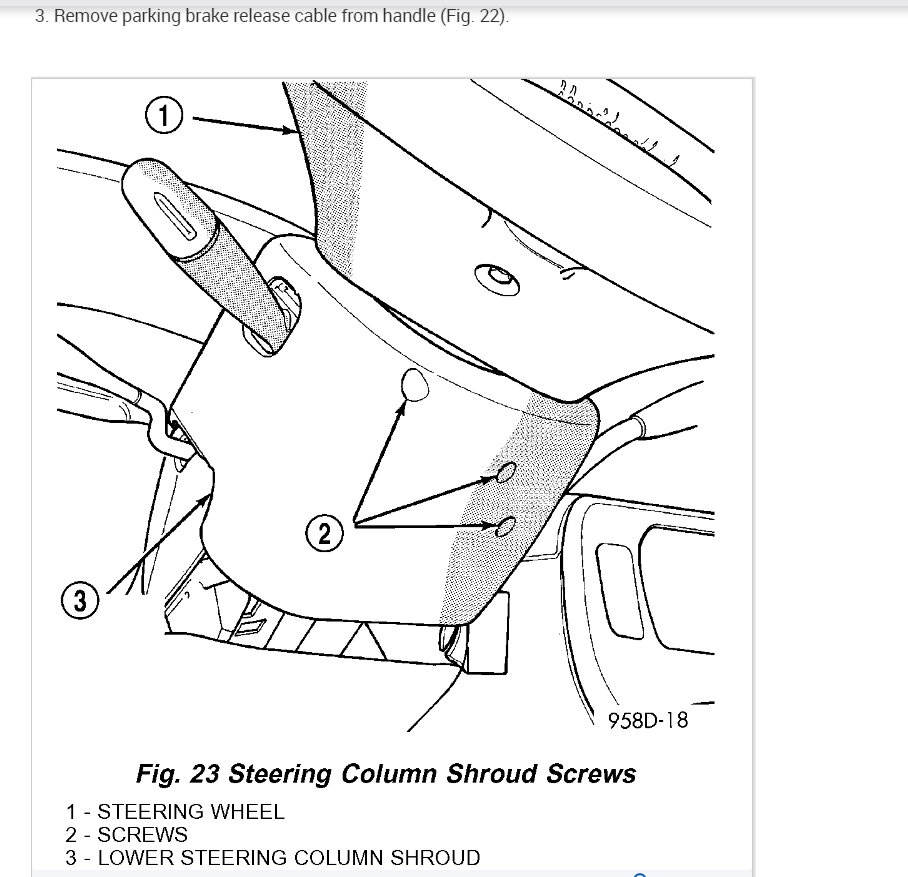 3. Remove parking brake release cable from handle (Fig. 22).

1

2

3

958D-18

Fig. 23 Steering Column Shroud Screws

1 - STEERING WHEEL
2 - SCREWS
3 - LOWER STEERING COLUMN SHROUD