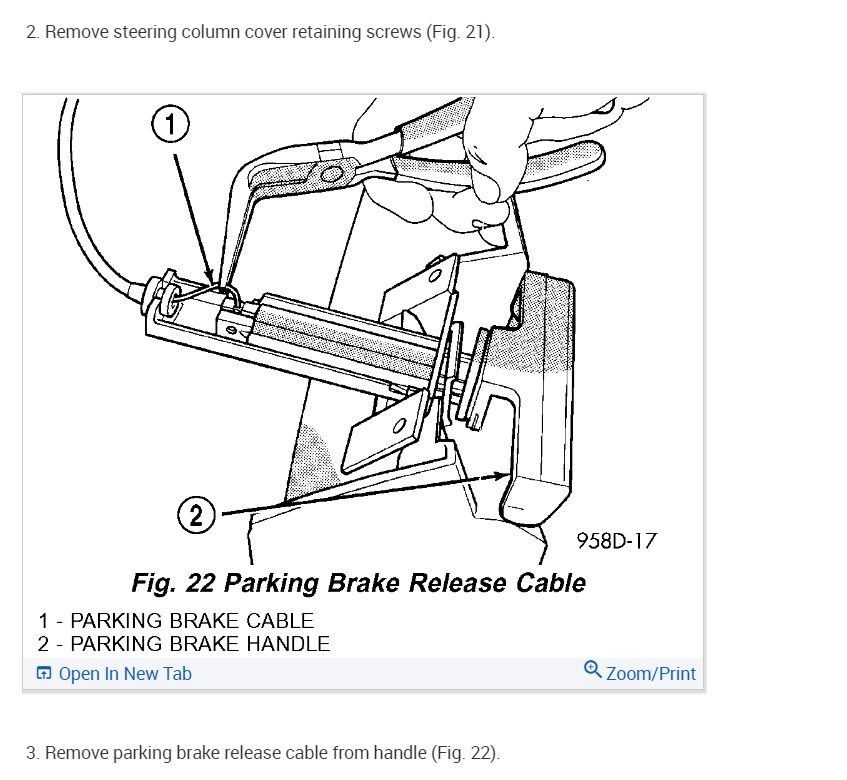 2. Remove steering column cover retaining screws (Fig. 21).

1

2

958D-17

Fig. 22 Parking Brake Release Cable

1 - PARKING BRAKE CABLE
2 - PARKING BRAKE HANDLE

Open In New Tab

Zoom/Print

3. Remove parking brake release cable from handle (Fig. 22).