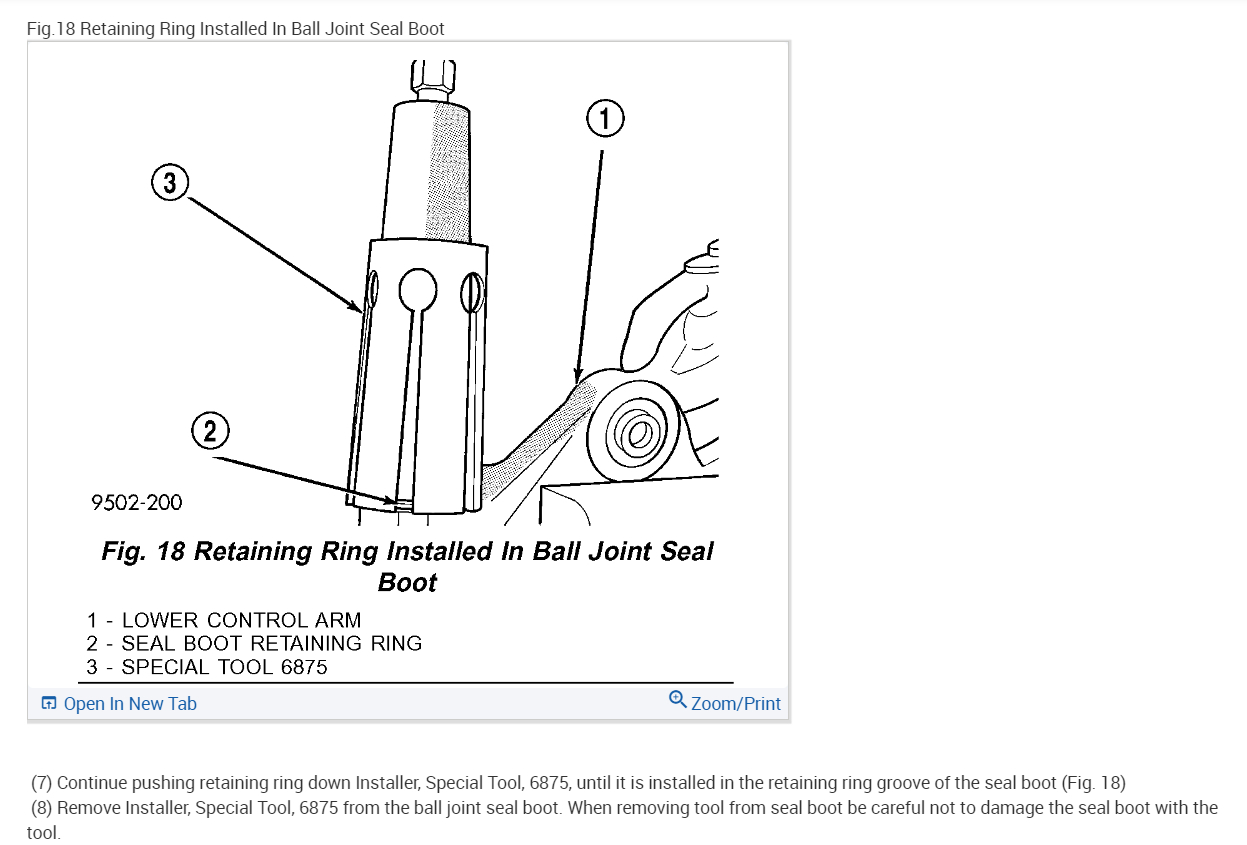 Fig.18 Retaining Ring Installed In Ball Joint Seal Boot

1

3

2

9502-200

Fig. 18 Retaining Ring Installed In Ball Joint Seal Boot

1 - LOWER CONTROL ARM
2 - SEAL BOOT RETAINING RING
3 - SPECIAL TOOL 6875

Open In New Tab

Zoom/Print

(7) Continue pushing retaining ring down Installer, Special Tool, 6875, until it is installed in the retaining ring groove of the seal boot (Fig. 18)
(8) Remove Installer, Special Tool, 6875 from the ball joint seal boot. When removing tool from seal boot be careful not to damage the seal boot with the tool.