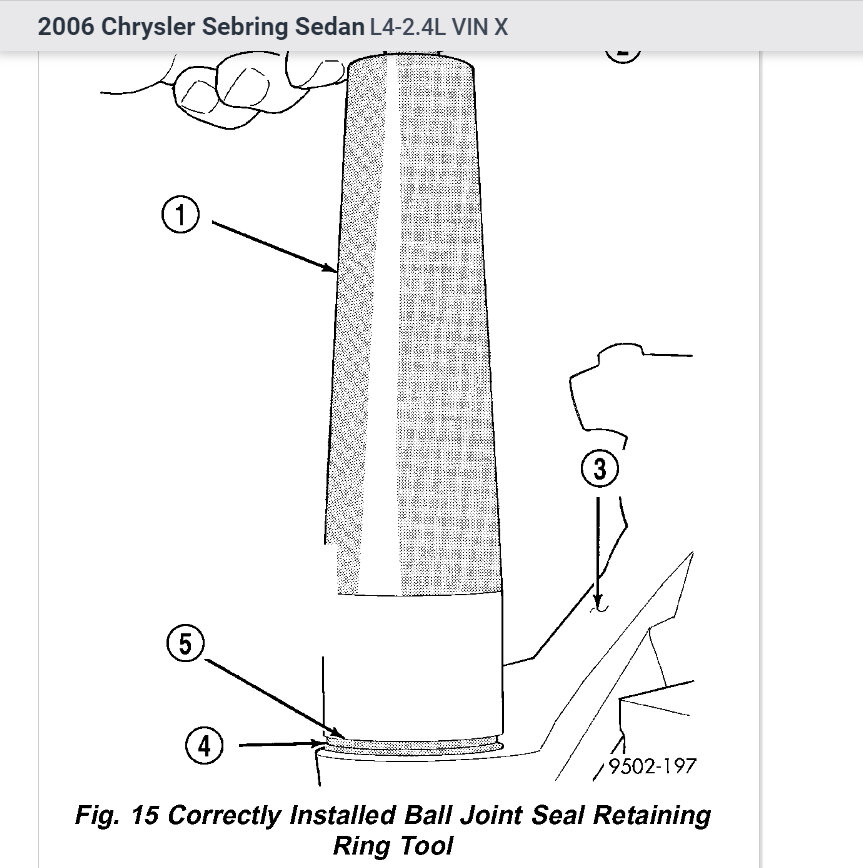 2006 Chrysler Sebring Sedan L4-2.4L VIN X

1

3

5

4

9502-197

Fig. 15 Correctly Installed Ball Joint Seal Retaining Ring Tool