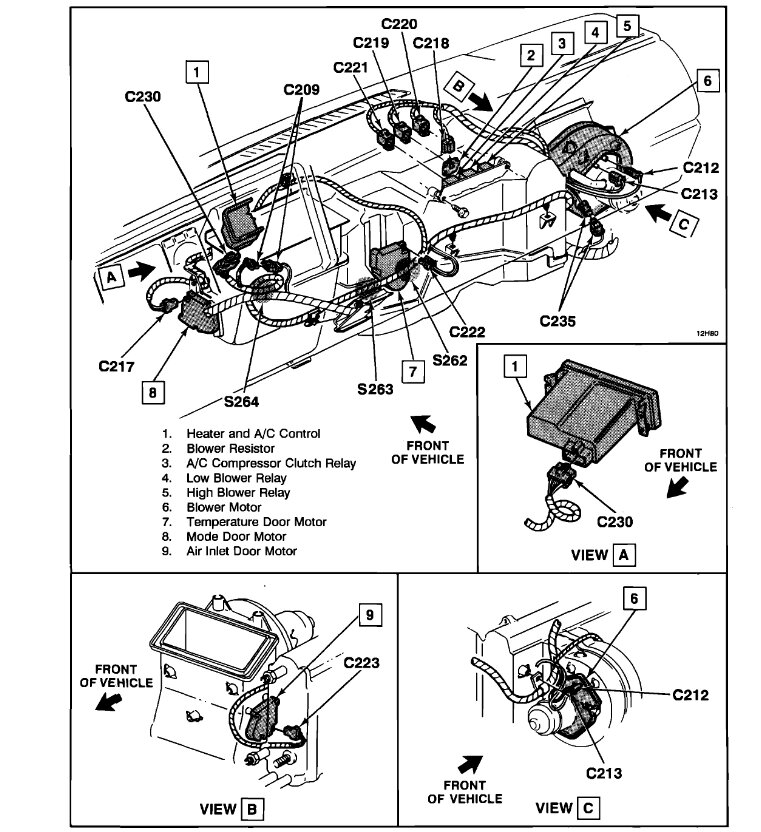 C220
C219
C218
C221
C209
C230
1
2
3
4
5
6
B
C212
C213
C
A
C235
C222
S262
C217
8
S264
S263
7
12H80

1. Heater and A/C Control
2. Blower Resistor
3. A/C Compressor Clutch Relay
4. Low Blower Relay
5. High Blower Relay
6. Blower Motor
7. Temperature Door Motor
8. Mode Door Motor
9. Air Inlet Door Motor

FRONT OF VEHICLE

1
FRONT OF VEHICLE
C230
VIEW A

9
C223
FRONT OF VEHICLE
VIEW B

6
C212
C213
FRONT OF VEHICLE
VIEW C