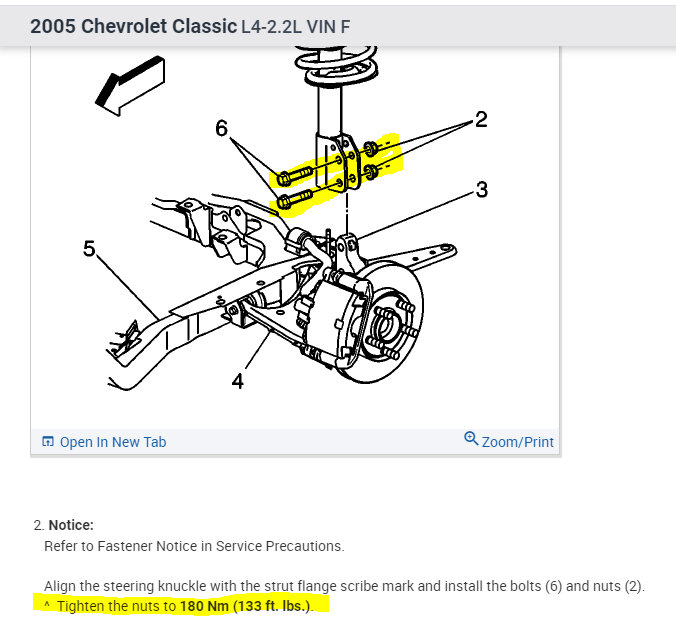 2005 Chevrolet Classic L4-2.2L VIN F

6
2
3
5
4

Open In New Tab
Zoom/Print

2. Notice:
Refer to Fastener Notice in Service Precautions.

Align the steering knuckle with the strut flange scribe mark and install the bolts (6) and nuts (2).
^ Tighten the nuts to 180 Nm (133 ft. lbs.).