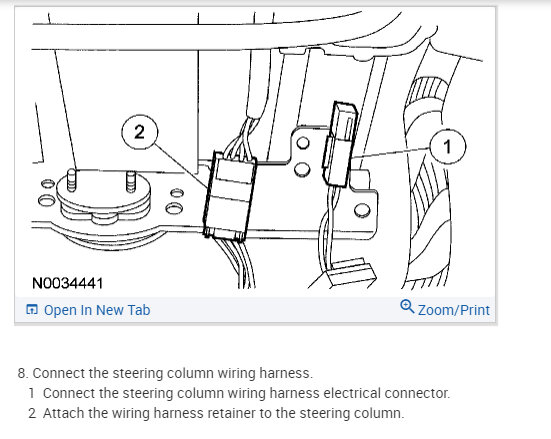 2

1

N0034441

Open In New Tab

Zoom/Print

8. Connect the steering column wiring harness.

1 Connect the steering column wiring harness electrical connector.

2 Attach the wiring harness retainer to the steering column.