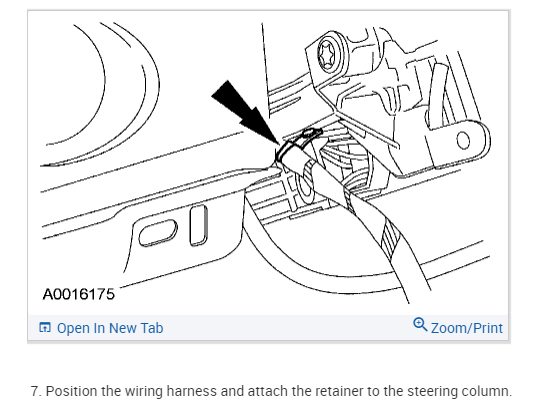 A0016175

Open In New Tab

Zoom/Print

7. Position the wiring harness and attach the retainer to the steering column.