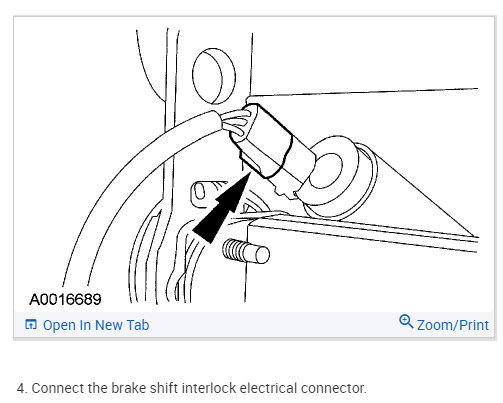 A0016689

Open In New Tab

Zoom/Print

4. Connect the brake shift interlock electrical connector.